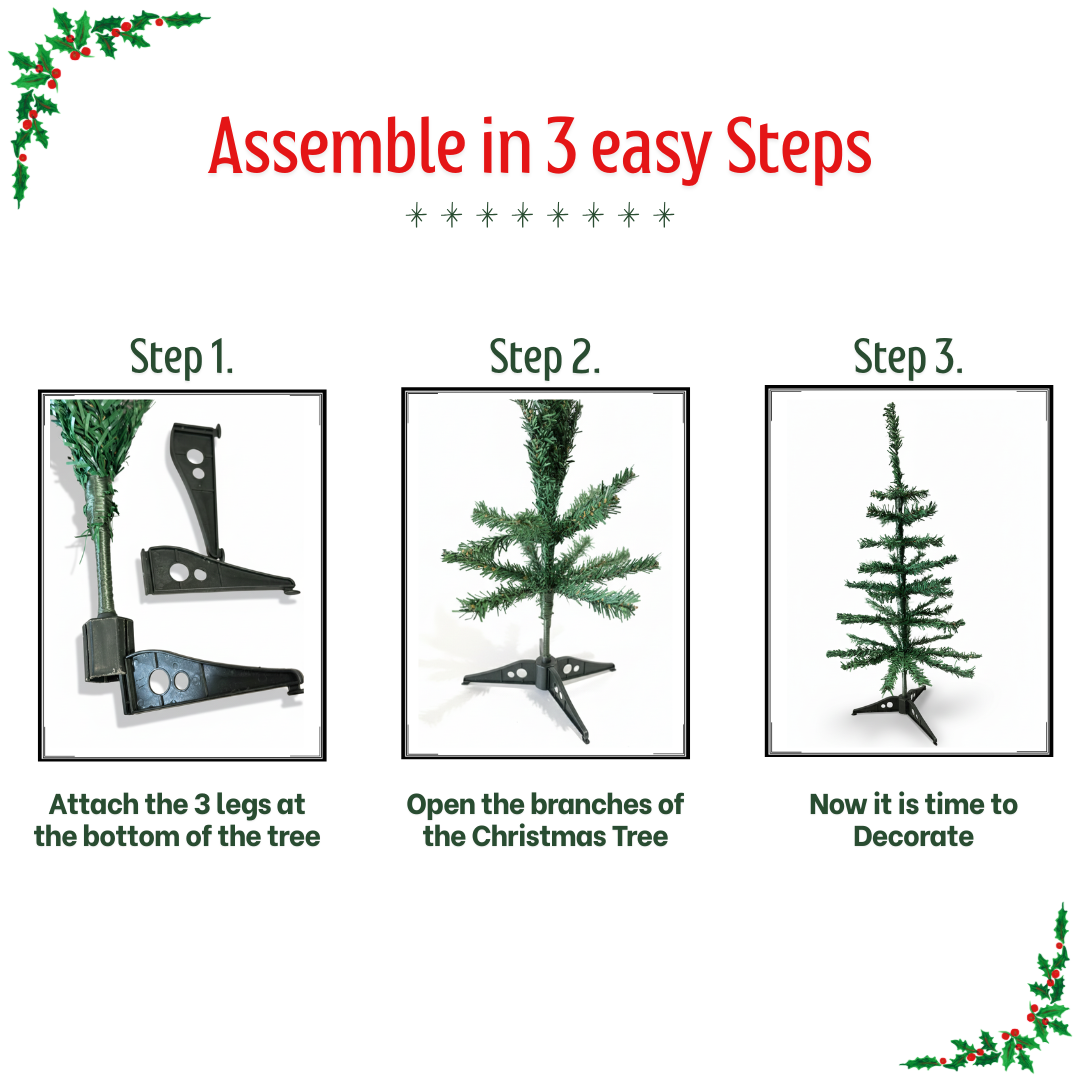 Assemble in 3 easy Steps

Step 1.

Attach the 3 legs at the bottom of the tree

Step 2.

Open the branches of the Christmas Tree

Step 3.

Now it is time to Decorate