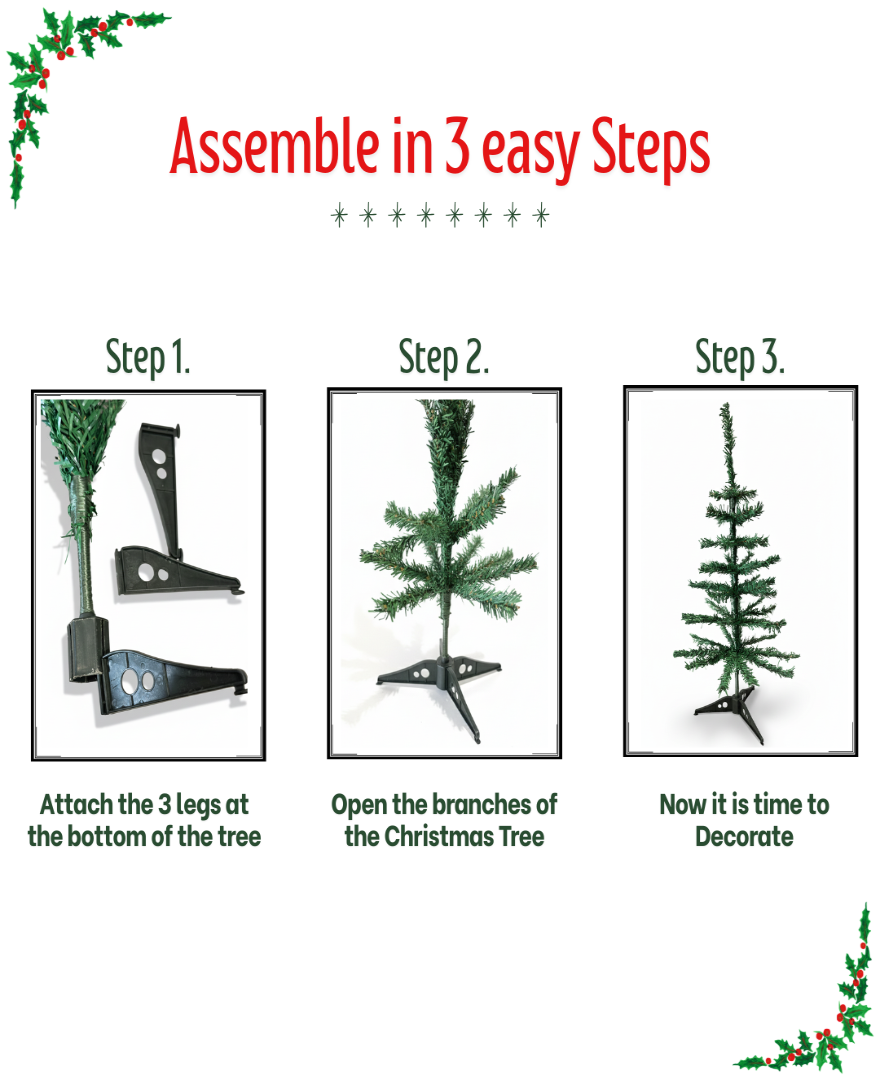 Assemble in 3 easy Steps

Step 1.

Attach the 3 legs at the bottom of the tree

Step 2.

Open the branches of the Christmas Tree

Step 3.

Now it is time to Decorate